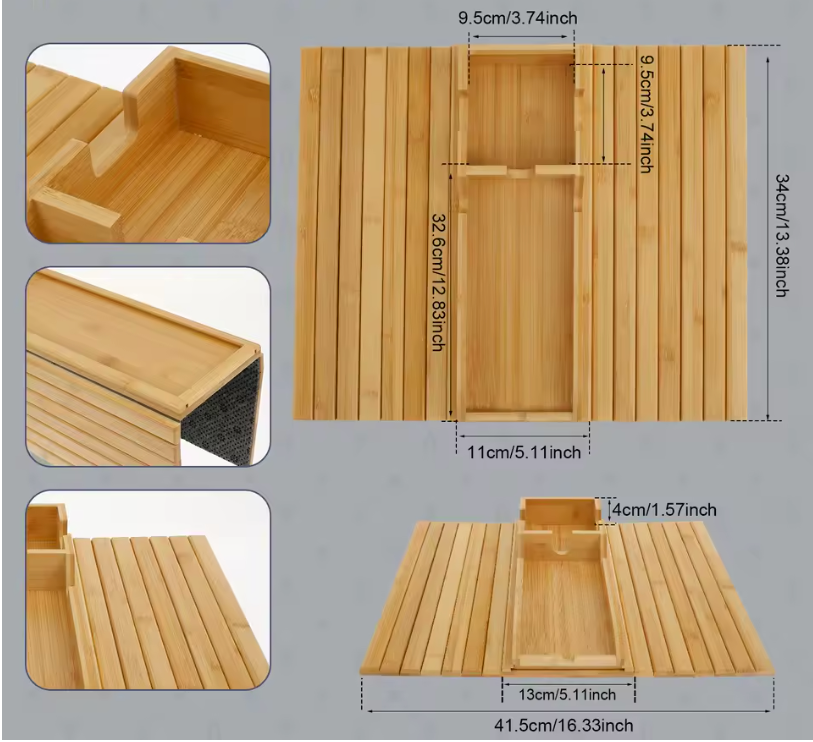 9.5cm/3.74inch

9.5cm/3.74inch

34cm/13.38inch

32.6cm/12.83inch

11cm/5.11inch

4cm/1.57inch

13cm/5.11inch

41.5cm/16.33inch